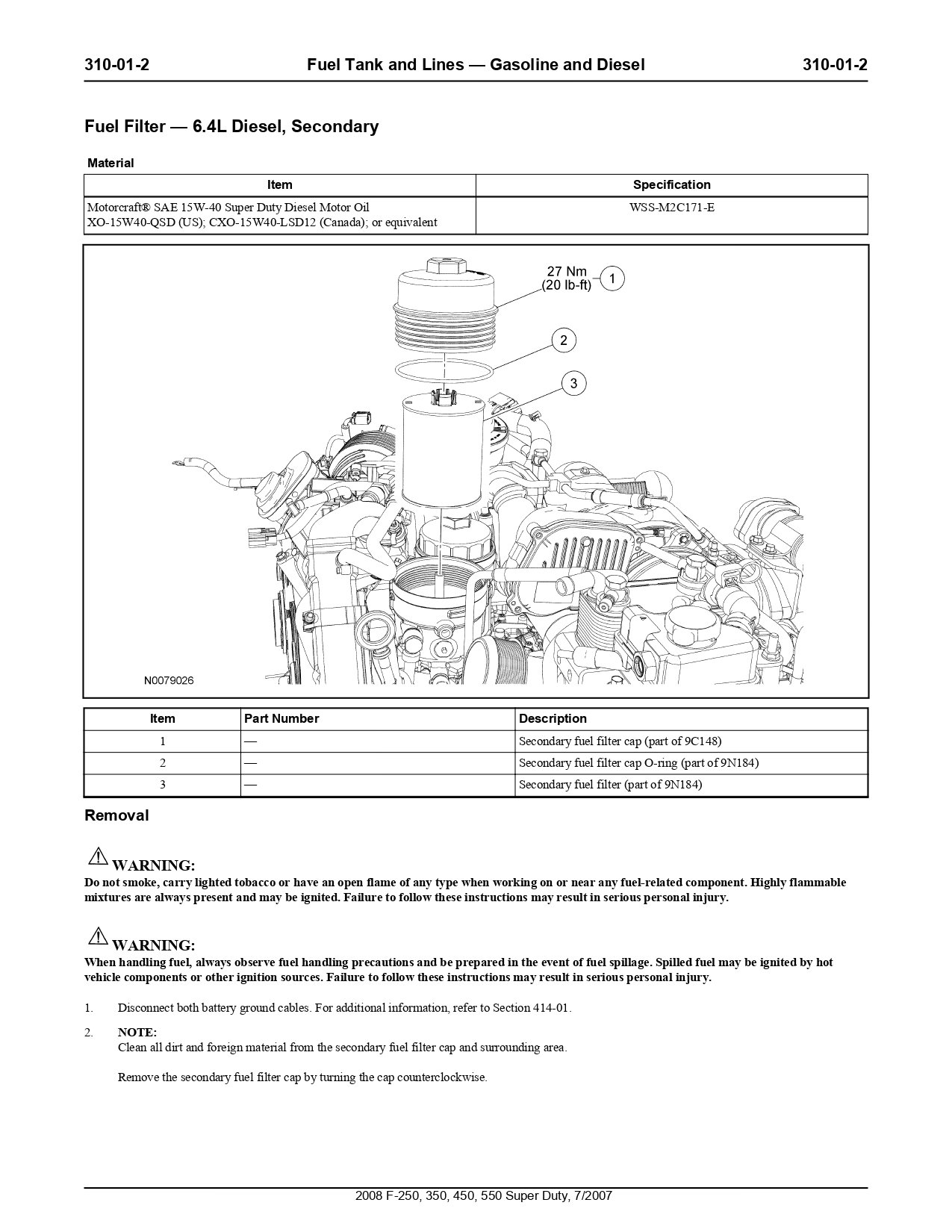 310-01-2 Fuel Tank and Lines — Gasoline and Diesel 310-01-2

Fuel Filter — 6.4L Diesel, Secondary

Material

| Item | Specification |
|---|---|
| Motorcraft® SAE 15W-40 Super Duty Diesel Motor Oil XO-15W40-QSD (US); CXO-15W40-LSD12 (Canada); or equivalent | WSS-M2C171-E |

27 Nm (20 lb-ft)
1
2
3
N0079026

| Item | Part Number | Description |
|---|---|---|
| 1 | — | Secondary fuel filter cap (part of 9C148) |
| 2 | — | Secondary fuel filter cap O-ring (part of 9N184) |
| 3 | — | Secondary fuel filter (part of 9N184) |

Removal

WARNING:
Do not smoke, carry lighted tobacco or have an open flame of any type when working on or near any fuel-related component. Highly flammable mixtures are always present and may be ignited. Failure to follow these instructions may result in serious personal injury.

WARNING:
When handling fuel, always observe fuel handling precautions and be prepared in the event of fuel spillage. Spilled fuel may be ignited by hot vehicle components or other ignition sources. Failure to follow these instructions may result in serious personal injury.

1. Disconnect both battery ground cables. For additional information, refer to Section 414-01.

2. NOTE:
Clean all dirt and foreign material from the secondary fuel filter cap and surrounding area.

Remove the secondary fuel filter cap by turning the cap counterclockwise.

2008 F-250, 350, 450, 550 Super Duty, 7/2007